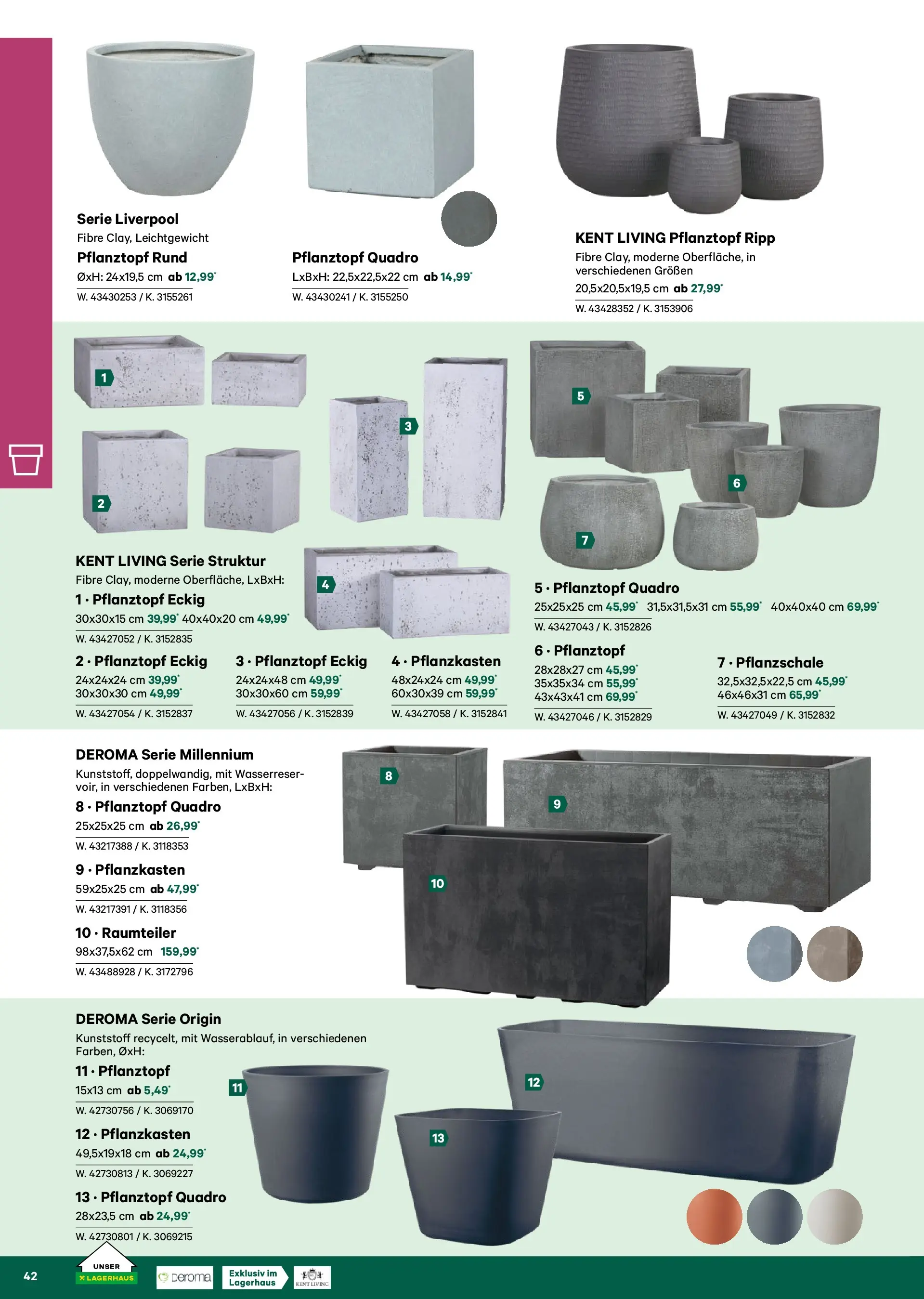 Serie Liverpool
Fibre Clay, Leichtgewicht

Pflanztopf Rund
ØxH: 24x19,5 cm ab 12,99*
W. 43430253 / K. 3155261

Pflanztopf Quadro
LxBxH: 22,5x22,5x22 cm ab 14,99*
W. 43430241 / K. 3155250

KENT LIVING Pflanztopf Ripp
Fibre Clay, moderne Oberfläche, in verschiedenen Größen
20,5x20,5x19,5 cm ab 27,99*
W. 43428352 / K. 3153906

1
2
3
4
5
6
7

KENT LIVING Serie Struktur
Fibre Clay, moderne Oberfläche, LxBxH:

1 · Pflanztopf Eckig
30x30x15 cm 39,99* 40x40x20 cm 49,99*
W. 43427052 / K. 3152835

2 · Pflanztopf Eckig
24x24x24 cm 39,99*
30x30x30 cm 49,99*
W. 43427054 / K. 3152837

3 · Pflanztopf Eckig
24x24x48 cm 49,99*
30x30x60 cm 59,99*
W. 43427056 / K. 3152839

4 · Pflanzkasten
48x24x24 cm 49,99*
60x30x39 cm 59,99*
W. 43427058 / K. 3152841

5 · Pflanztopf Quadro
25x25x25 cm 45,99* 31,5x31,5x31 cm 55,99* 40x40x40 cm 69,99*
W. 43427043 / K. 3152826

6 · Pflanztopf
28x28x27 cm 45,99*
35x35x34 cm 55,99*
43x43x41 cm 69,99*
W. 43427046 / K. 3152829

7 · Pflanzschale
32,5x32,5x22,5 cm 45,99*
46x46x31 cm 65,99*
W. 43427049 / K. 3152832

DEROMA Serie Millennium
Kunststoff, doppelwandig, mit Wasserreservoir, in verschiedenen Farben, LxBxH:

8 · Pflanztopf Quadro
25x25x25 cm ab 26,99*
W. 43217388 / K. 3118353

9 · Pflanzkasten
59x25x25 cm ab 47,99*
W. 43217391 / K. 3118356

10 · Raumteiler
98x37,5x62 cm 159,99*
W. 43488928 / K. 3172796

8
9
10

DEROMA Serie Origin
Kunststoff recycelt, mit Wasserablauf, in verschiedenen Farben, ØxH:

11 · Pflanztopf
15x13 cm ab 5,49*
W. 42730756 / K. 3069170

12 · Pflanzkasten
49,5x19x18 cm ab 24,99*
W. 42730813 / K. 3069227

13 · Pflanztopf Quadro
28x23,5 cm ab 24,99*
W. 42730801 / K. 3069215

11
12
13

42
UNSER LAGERHAUS
deroma
Exklusiv im Lagerhaus
KENT LIVING