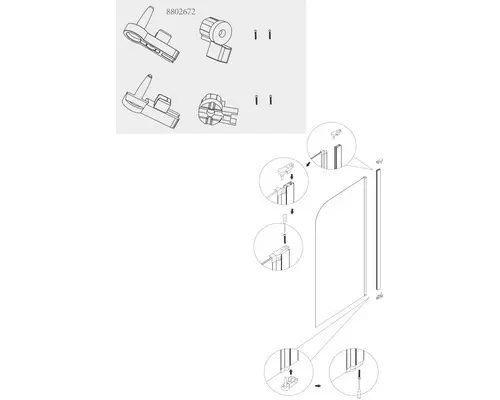 8802672